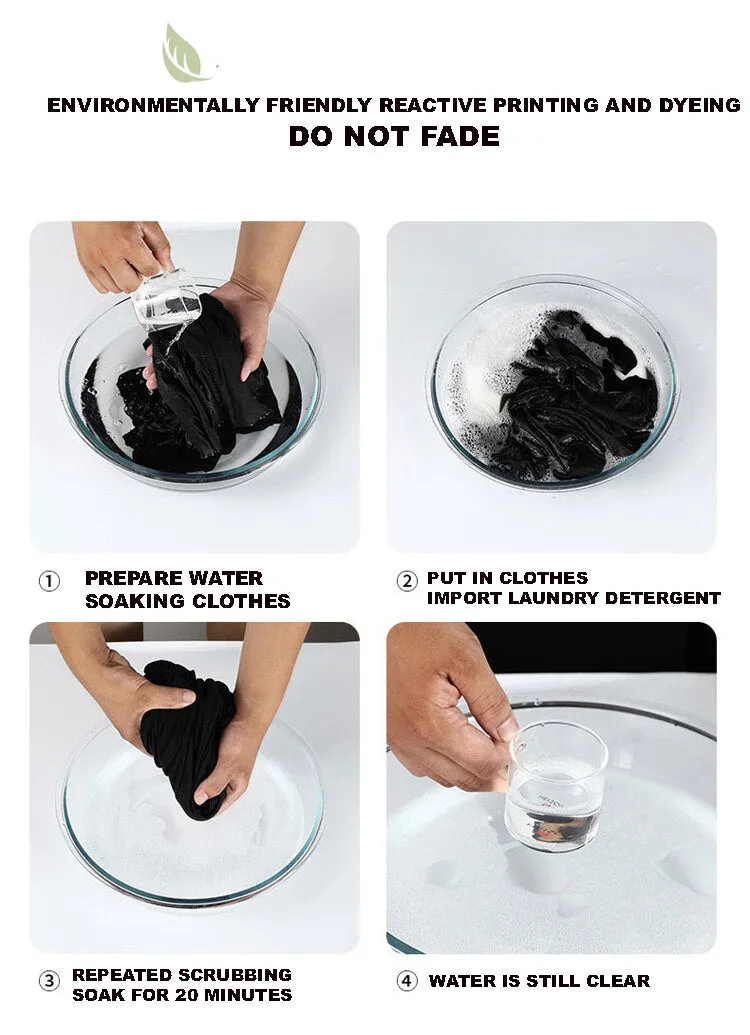 ENVIRONMENTALLY FRIENDLY REACTIVE PRINTING AND DYEING
DO NOT FADE

① PREPARE WATER
SOAKING CLOTHES

② PUT IN CLOTHES
IMPORT LAUNDRY DETERGENT

③ REPEATED SCRUBBING
SOAK FOR 20 MINUTES

④ WATER IS STILL CLEAR